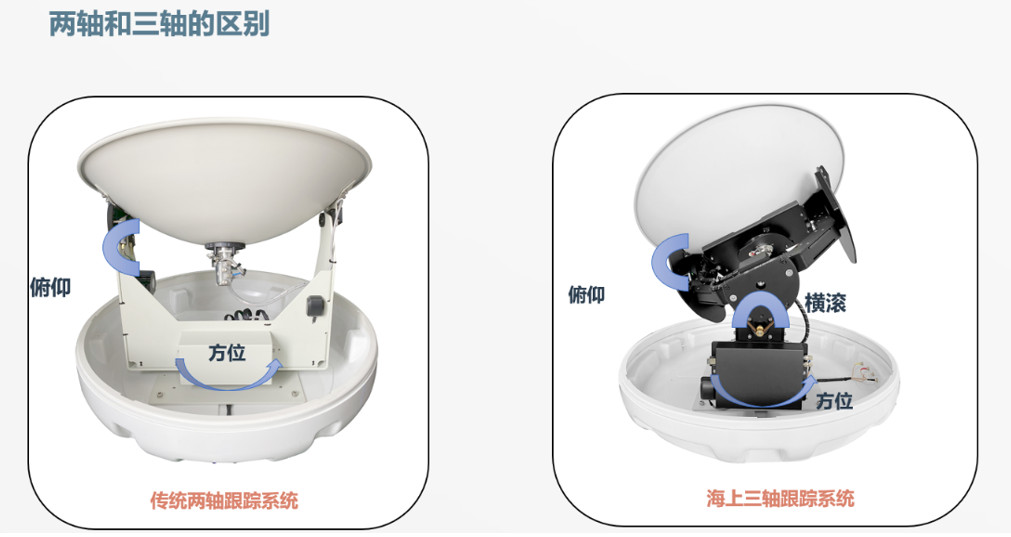 两轴和三轴的区别

俯仰

方位

传统两轴跟踪系统

俯仰

横滚

方位

海上三轴跟踪系统